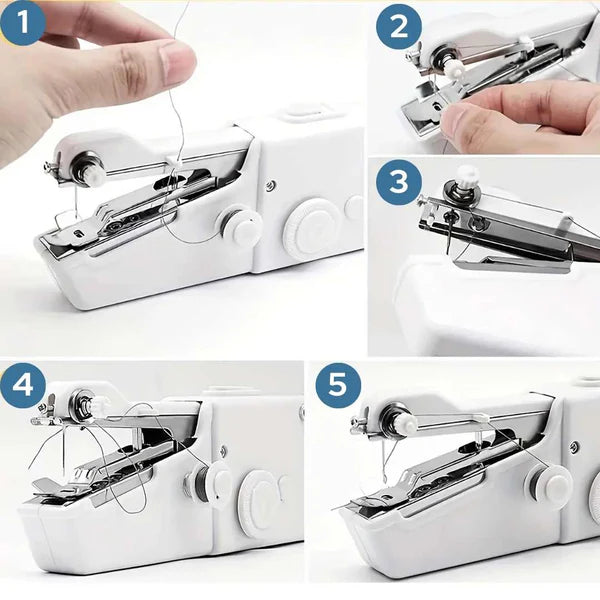 1

2

3

4

5